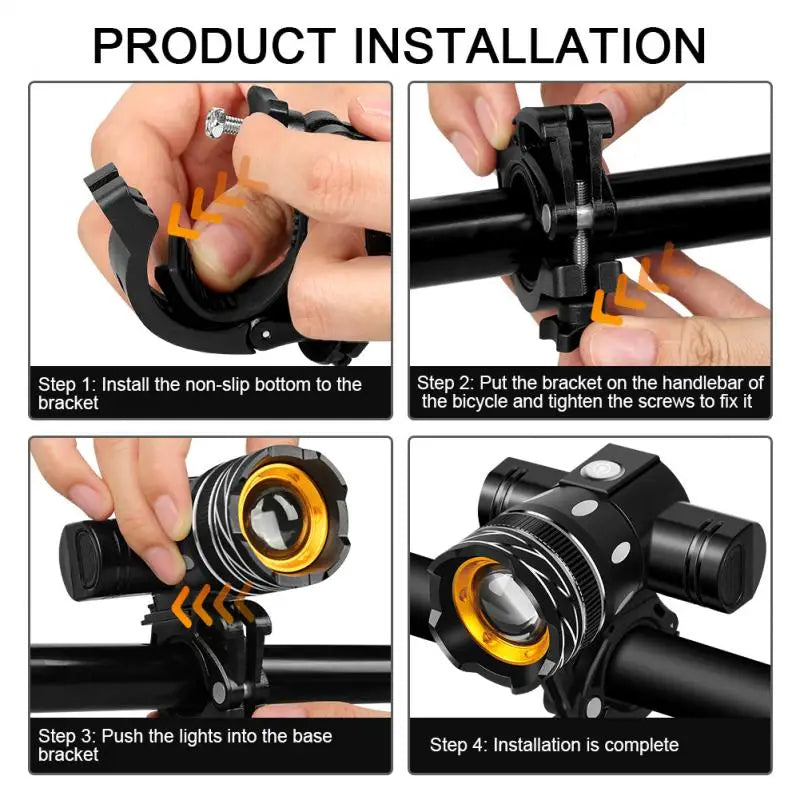 PRODUCT INSTALLATION

Step 1: Install the non-slip bottom to the bracket

Step 2: Put the bracket on the handlebar of the bicycle and tighten the screws to fix it

Step 3: Push the lights into the base bracket

Step 4: Installation is complete