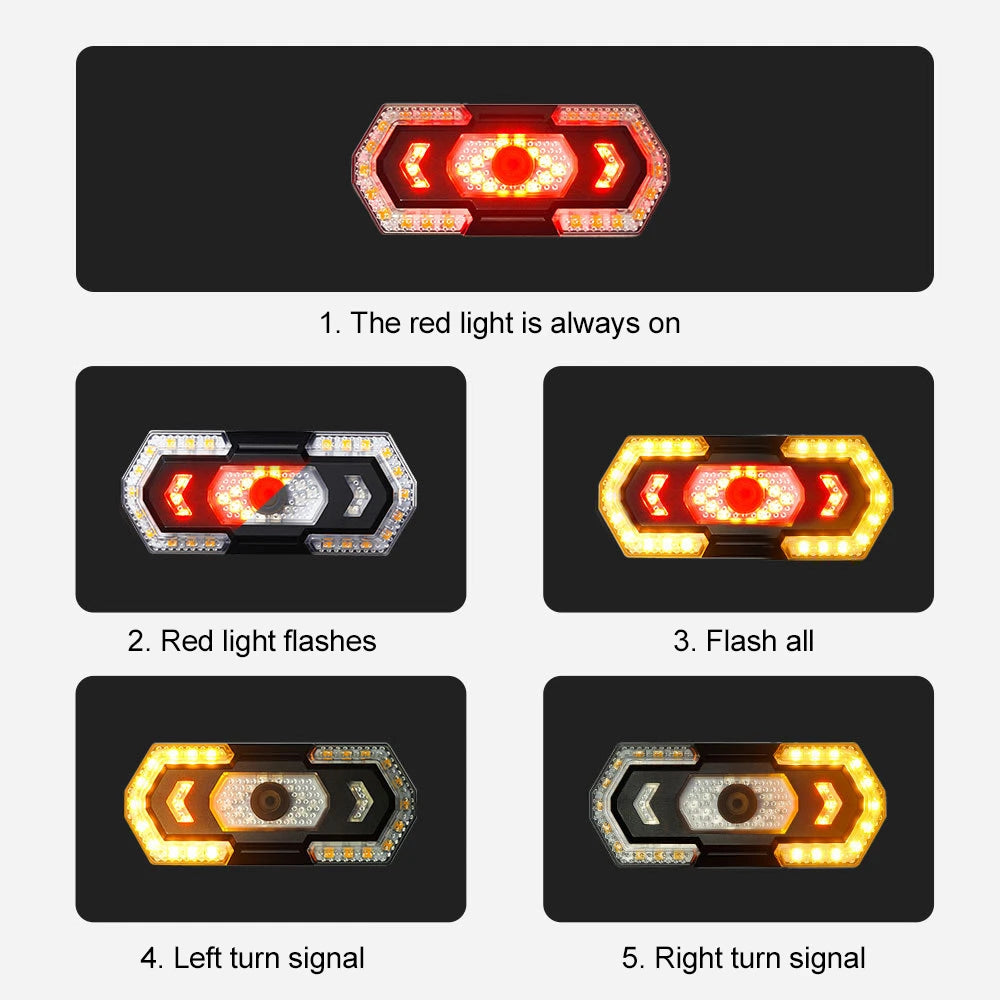 1. The red light is always on

2. Red light flashes

3. Flash all

4. Left turn signal

5. Right turn signal